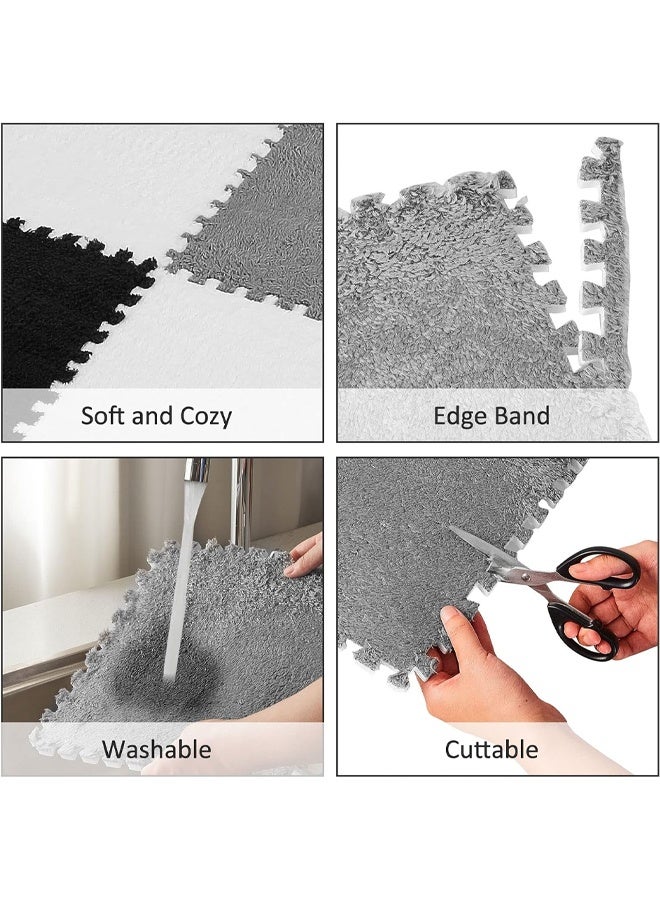 Soft and Cozy

Edge Band

Washable

Cuttable